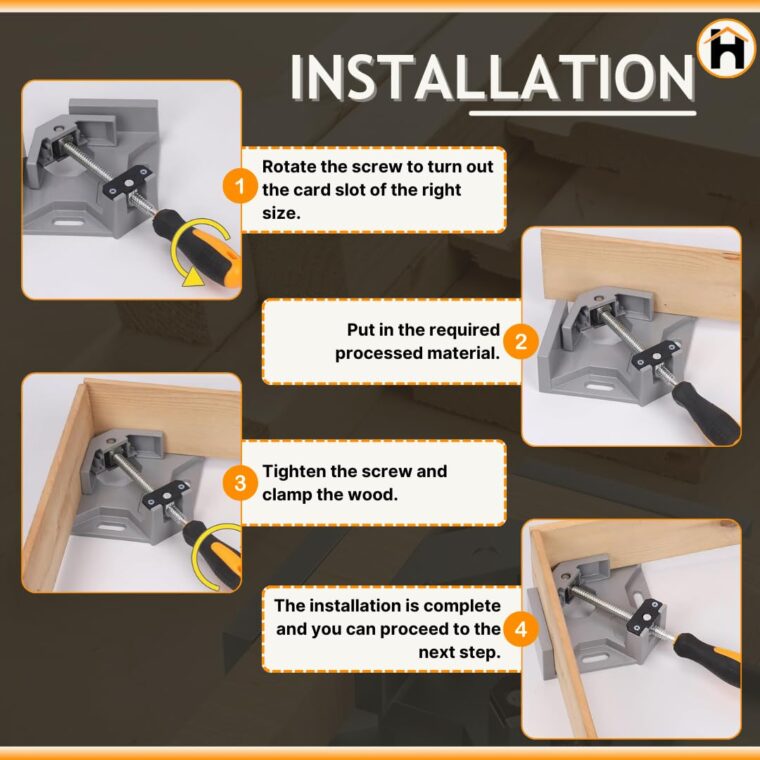 INSTALLATION

H

1 Rotate the screw to turn out the card slot of the right size.

Put in the required processed material. 2

3 Tighten the screw and clamp the wood.

The installation is complete and you can proceed to the next step. 4